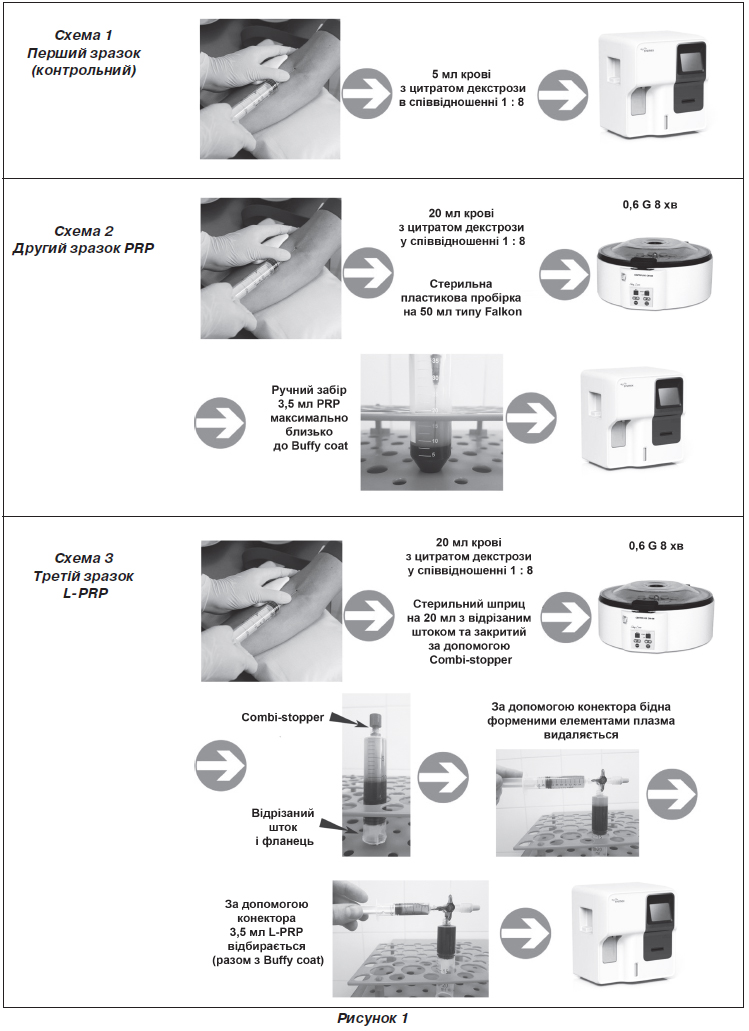 Схема 1
Перший зразок
(контрольний)

5 мл крові
з цитратом декстрози
в співвідношенні 1 : 8

Схема 2
Другий зразок PRP

20 мл крові
з цитратом декстрози
у співвідношенні 1 : 8

Стерильна
пластикова пробірка
на 50 мл типу Falkon

0,6 G 8 хв

Ручний забір
3,5 мл PRP
максимально
близько
до Buffy coat

Схема 3
Третій зразок
L-PRP

20 мл крові
з цитратом декстрози
у співвідношенні 1 : 8

Стерильний шприц
на 20 мл з відрізаним
штоком та закритий
за допомогою
Combi-stopper

0,6 G 8 хв

Combi-stopper

Відрізаний
шток
і фланець

За допомогою конектора бідна
форменими елементами плазма
видаляється

За допомогою
конектора
3,5 мл L-PRP
відбирається
(разом з Buffy coat)

Рисунок 1